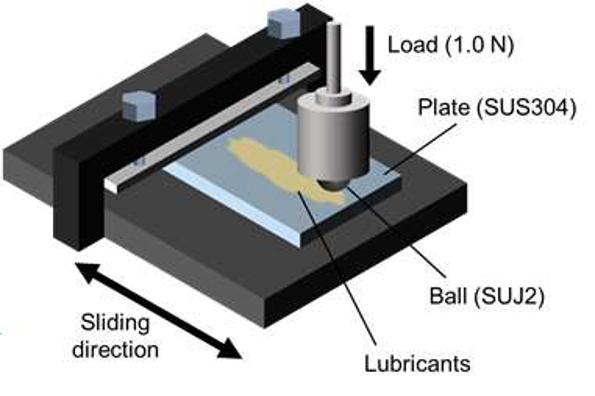 Load (1.0 N)

Plate (SUS304)

Ball (SUJ2)

Sliding direction

Lubricants